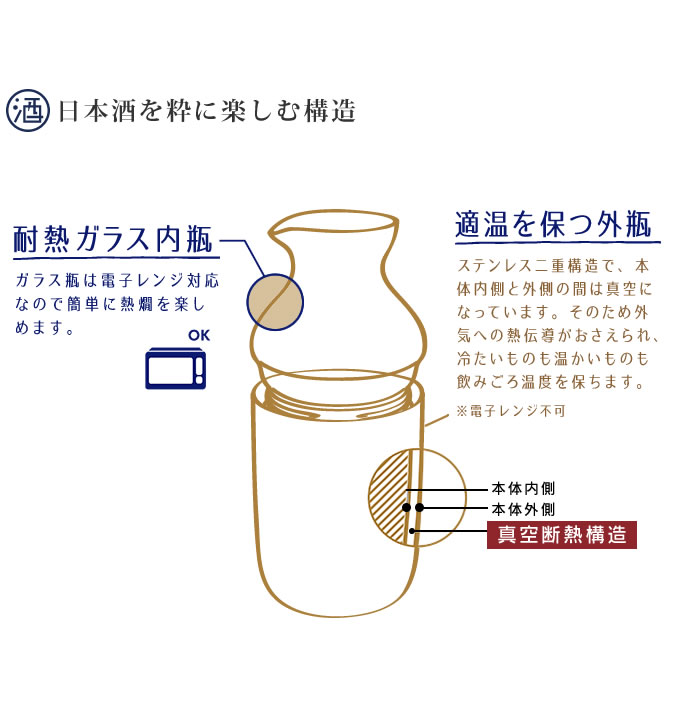 酒 日本酒を粋に楽しむ構造

耐熱ガラス内瓶

ガラス瓶は電子レンジ対応なので簡単に熱燗を楽しめます。

OK

適温を保つ外瓶

ステンレス二重構造で、本体内側と外側の間は真空になっています。そのため外気への熱伝導がおさえられ、冷たいものも温かいものも飲みごろ温度を保ちます。

※電子レンジ不可

本体内側
本体外側
真空断熱構造