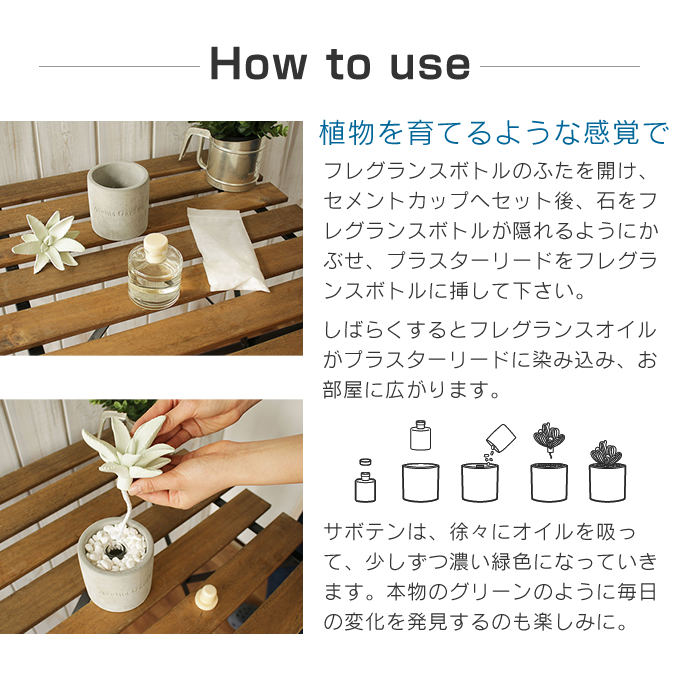 How to use

植物を育てるような感覚で

フレグランスボトルのふたを開け、セメントカップへセット後、石をフレグランスボトルが隠れるようにかぶせ、プラスターリードをフレグランスボトルに挿して下さい。

しばらくするとフレグランスオイルがプラスターリードに染み込み、お部屋に広がります。

サボテンは、徐々にオイルを吸って、少しずつ濃い緑色になっていきます。本物のグリーンのように毎日の変化を発見するのも楽しみに。