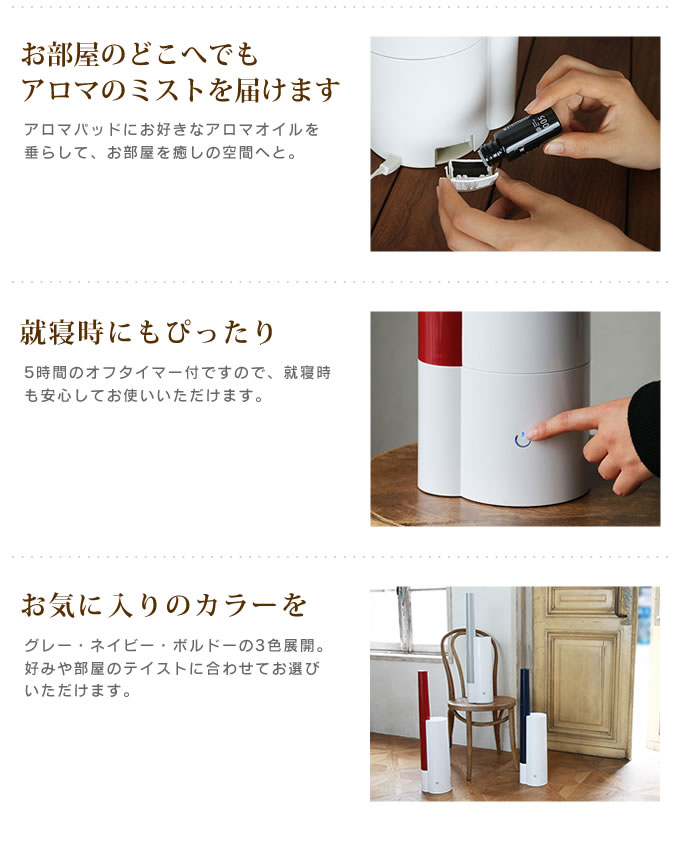 お部屋のどこへでも
アロマのミストを届けます

アロマパッドにお好きなアロマオイルを垂らして、お部屋を癒しの空間へと。

就寝時にもぴったり

5時間のオフタイマー付ですので、就寝時も安心してお使いいただけます。

お気に入りのカラーを

グレー・ネイビー・ボルドーの3色展開。好みや部屋のテイストに合わせてお選びいただけます。