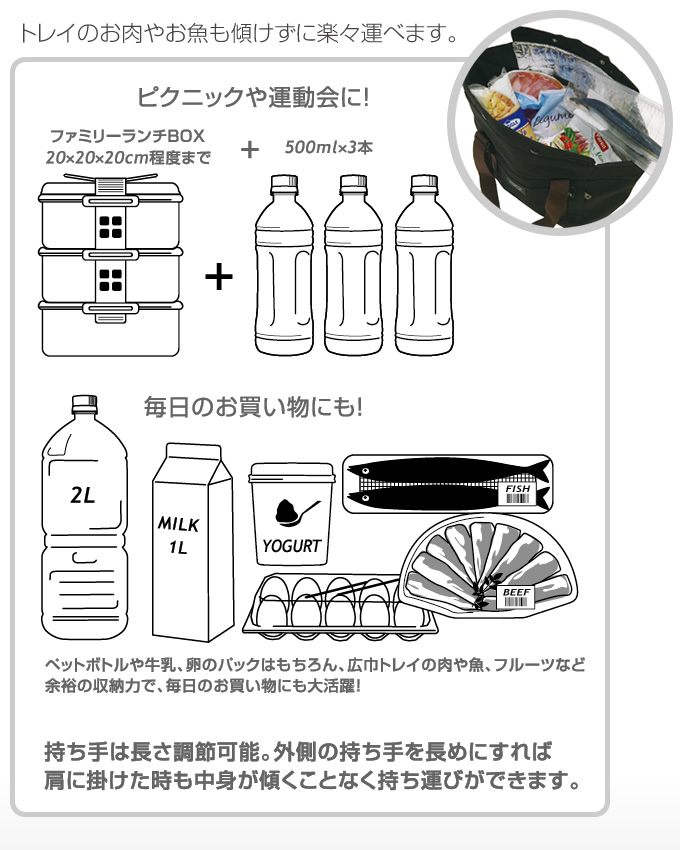 トレイのお肉やお魚も傾けずに楽々運べます。

ピクニックや運動会に!

ファミリーランチBOX
20×20×20cm程度まで

+

500ml×3本

+

毎日のお買い物にも!

2L

MILK
1L

YOGURT

FISH

BEEF

ペットボトルや牛乳、卵のパックはもちろん、広巾トレイの肉や魚、フルーツなど余裕の収納力で、毎日のお買い物にも大活躍!

持ち手は長さ調節可能。外側の持ち手を長めにすれば肩に掛けた時も中身が傾くことなく持ち運びができます。